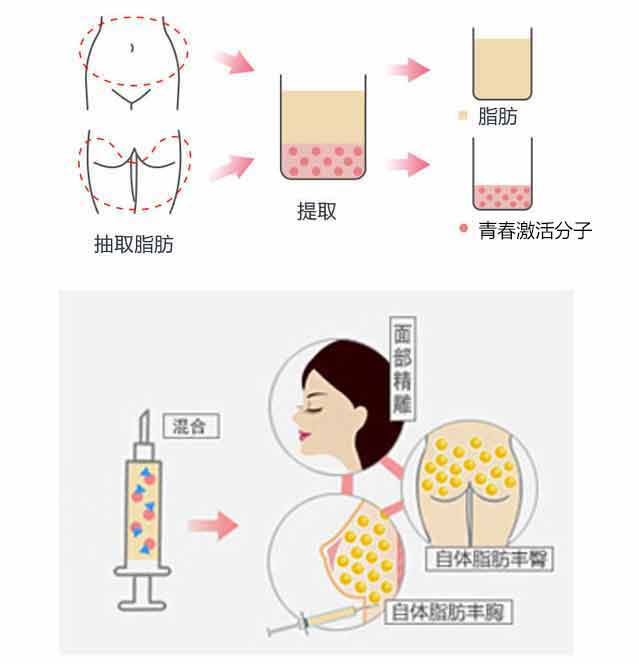 抽取脂肪

提取

脂肪

青春激活分子

混合

面部精雕

自体脂肪丰臀

自体脂肪丰胸